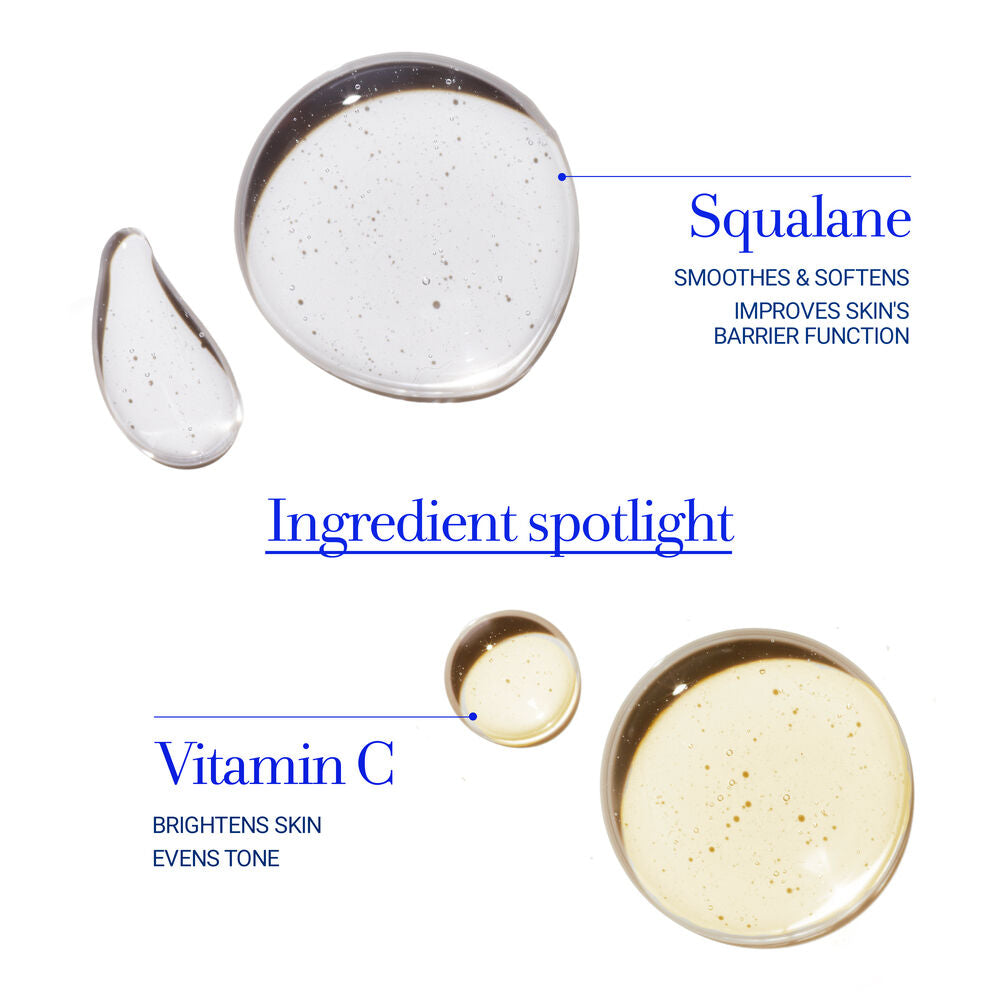 Squalane

SMOOTHES & SOFTENS
IMPROVES SKIN'S
BARRIER FUNCTION

Ingredient spotlight

Vitamin C

BRIGHTENS SKIN
EVENS TONE