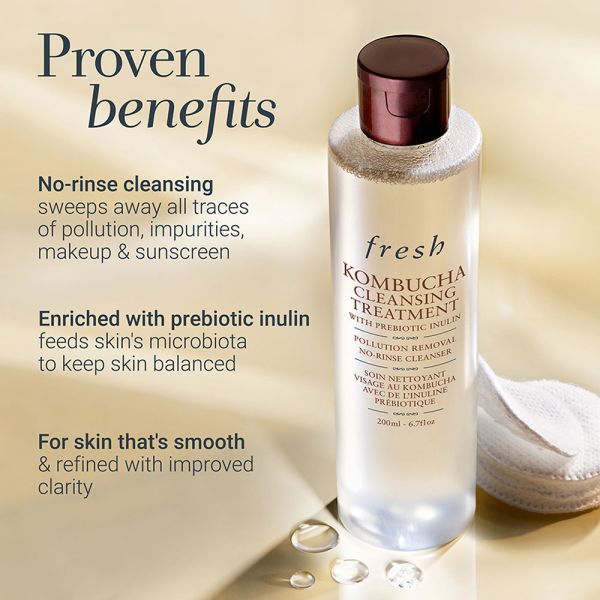 Proven benefits

No-rinse cleansing sweeps away all traces of pollution, impurities, makeup & sunscreen

Enriched with prebiotic inulin feeds skin's microbiota to keep skin balanced

For skin that's smooth & refined with improved clarity

fresh

KOMBUCHA CLEANSING TREATMENT WITH PREBIOTIC INULIN

POLLUTION REMOVAL NO-RINSE CLEANSER

SOIN NETTOYANT VISAGE AU KOMBUCHA AVEC DE L'INULINE PRÉBIOTIQUE

200ml - 6.7fl oz